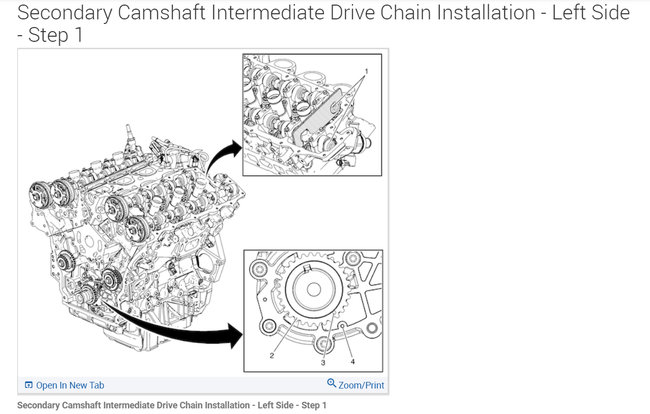 Secondary Camshaft Intermediate Drive Chain Installation - Left Side - Step 1

1

2

3

4

Open In New Tab

Zoom/Print

Secondary Camshaft Intermediate Drive Chain Installation - Left Side - Step 1