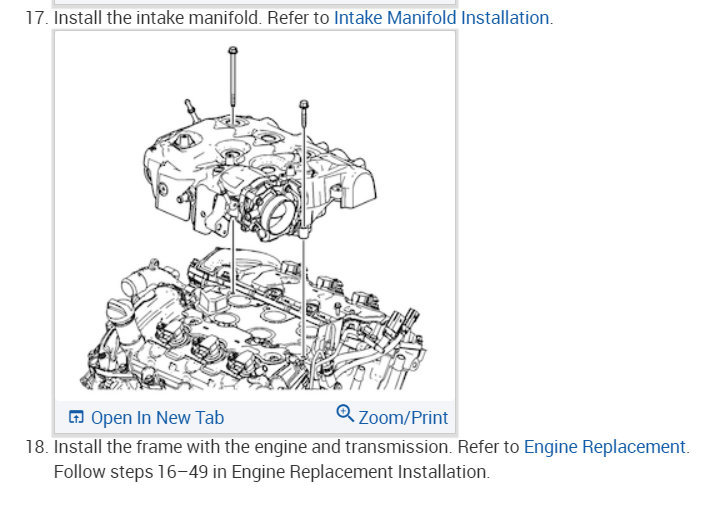 17. Install the intake manifold. Refer to Intake Manifold Installation.

Open In New Tab
Zoom/Print

18. Install the frame with the engine and transmission. Refer to Engine Replacement. Follow steps 16–49 in Engine Replacement Installation.