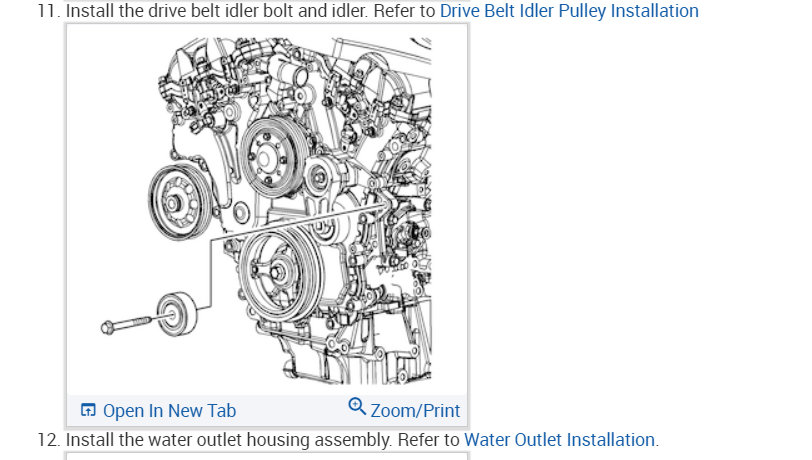 11. Install the drive belt idler bolt and idler. Refer to Drive Belt Idler Pulley Installation

Open In New Tab

Zoom/Print

12. Install the water outlet housing assembly. Refer to Water Outlet Installation.