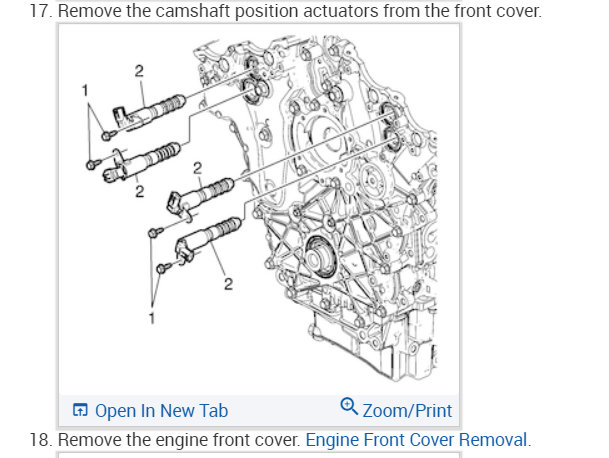 17. Remove the camshaft position actuators from the front cover.

2
1
2
2
2
1

Open In New Tab
Zoom/Print

18. Remove the engine front cover. Engine Front Cover Removal.