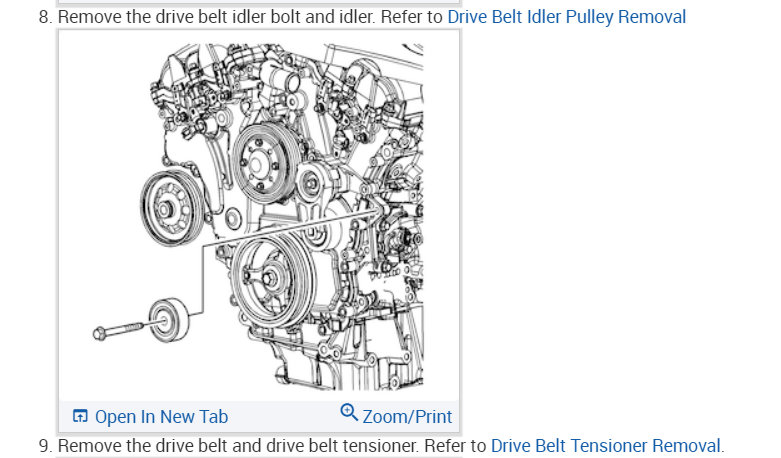 8. Remove the drive belt idler bolt and idler. Refer to Drive Belt Idler Pulley Removal

Open In New Tab

Zoom/Print

9. Remove the drive belt and drive belt tensioner. Refer to Drive Belt Tensioner Removal.