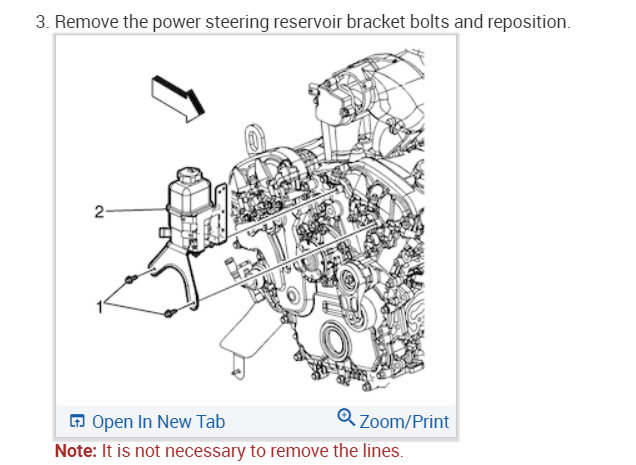 3. Remove the power steering reservoir bracket bolts and reposition.

2

1

Open In New Tab

Zoom/Print

Note: It is not necessary to remove the lines.