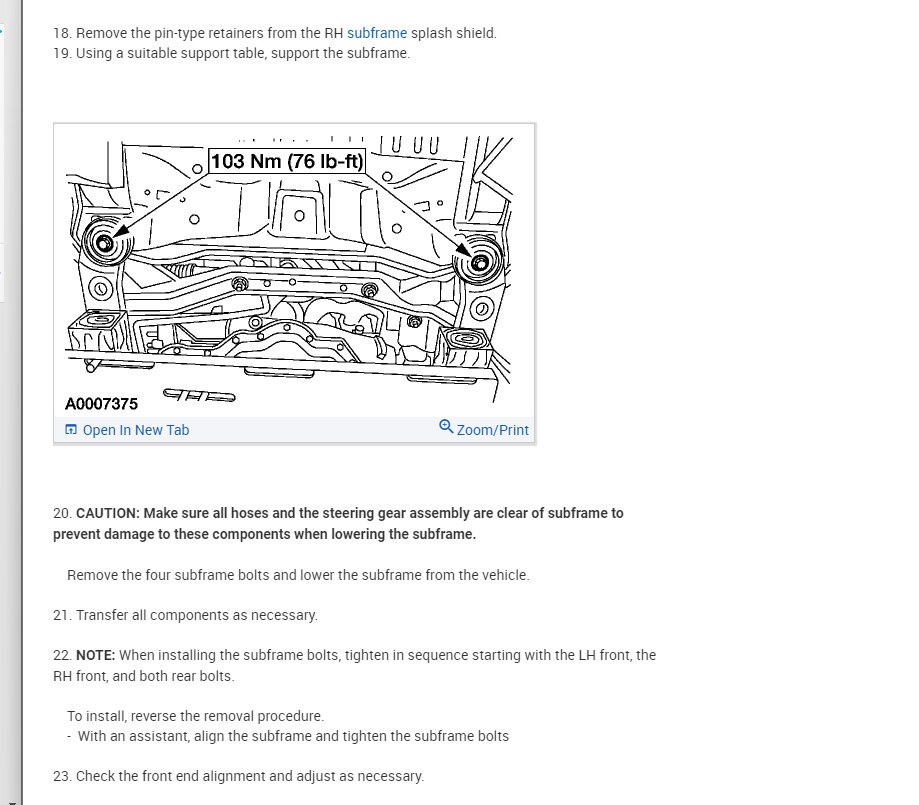 18. Remove the pin-type retainers from the RH subframe splash shield.
19. Using a suitable support table, support the subframe.

103 Nm (76 lb-ft)

A0007375

Open In New Tab

Zoom/Print

20. **CAUTION: Make sure all hoses and the steering gear assembly are clear of subframe to prevent damage to these components when lowering the subframe.**

Remove the four subframe bolts and lower the subframe from the vehicle.

21. Transfer all components as necessary.

22. **NOTE:** When installing the subframe bolts, tighten in sequence starting with the LH front, the RH front, and both rear bolts.

To install, reverse the removal procedure.
- With an assistant, align the subframe and tighten the subframe bolts

23. Check the front end alignment and adjust as necessary.