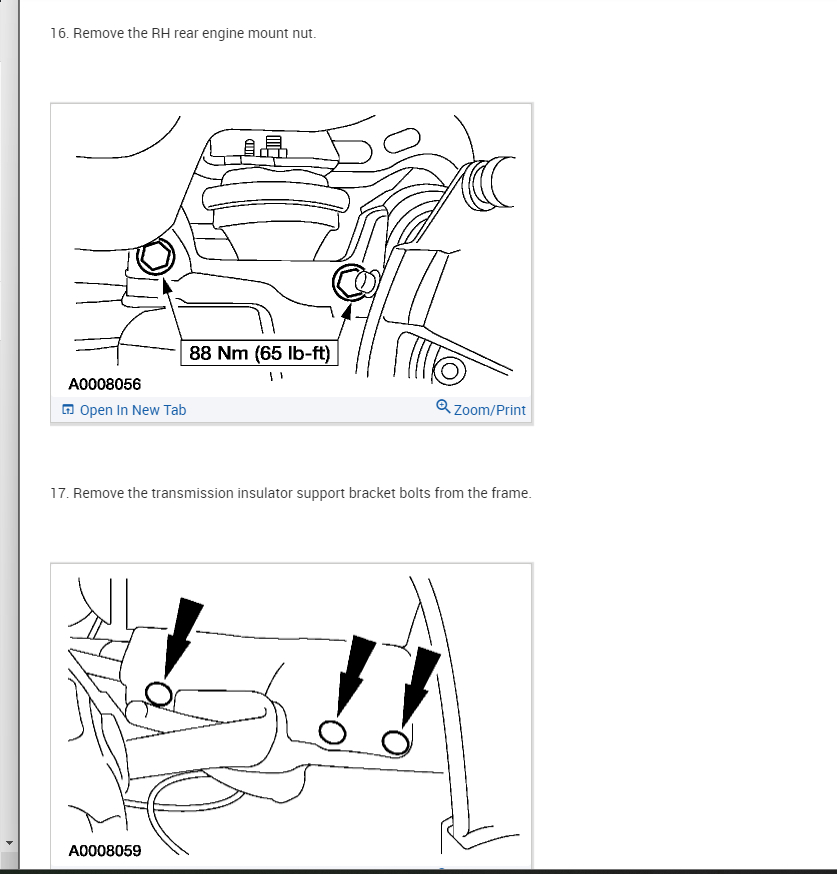 16. Remove the RH rear engine mount nut.

88 Nm (65 lb-ft)

A0008056

Open In New Tab

Zoom/Print

17. Remove the transmission insulator support bracket bolts from the frame.

A0008059