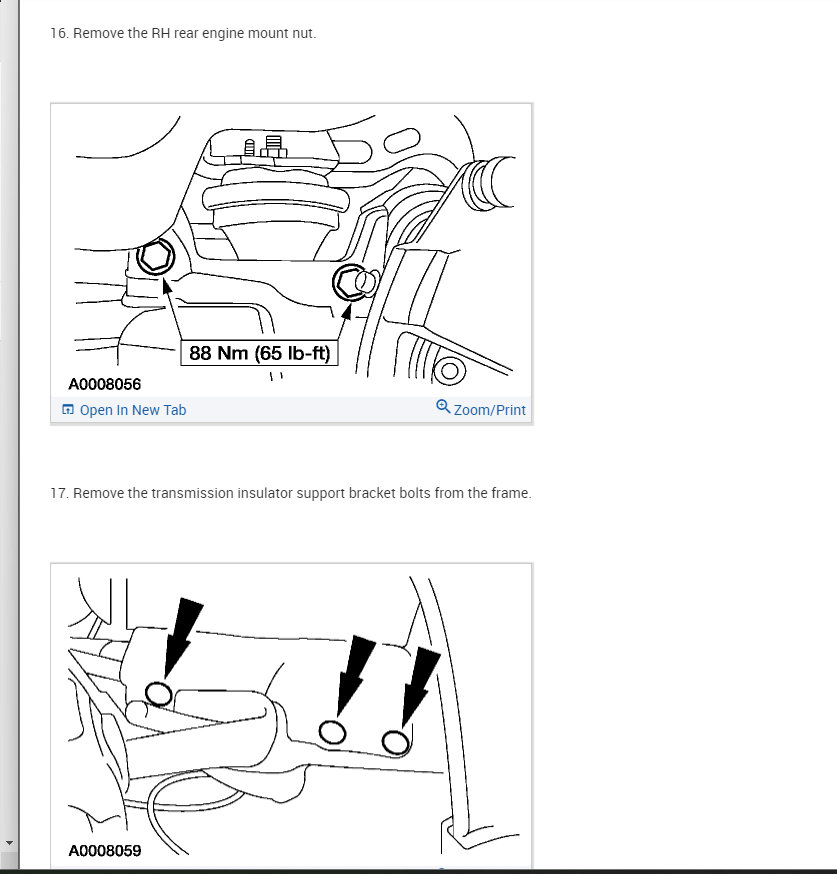 16. Remove the RH rear engine mount nut.

88 Nm (65 lb-ft)

A0008056

Open In New Tab

Zoom/Print

17. Remove the transmission insulator support bracket bolts from the frame.

A0008059