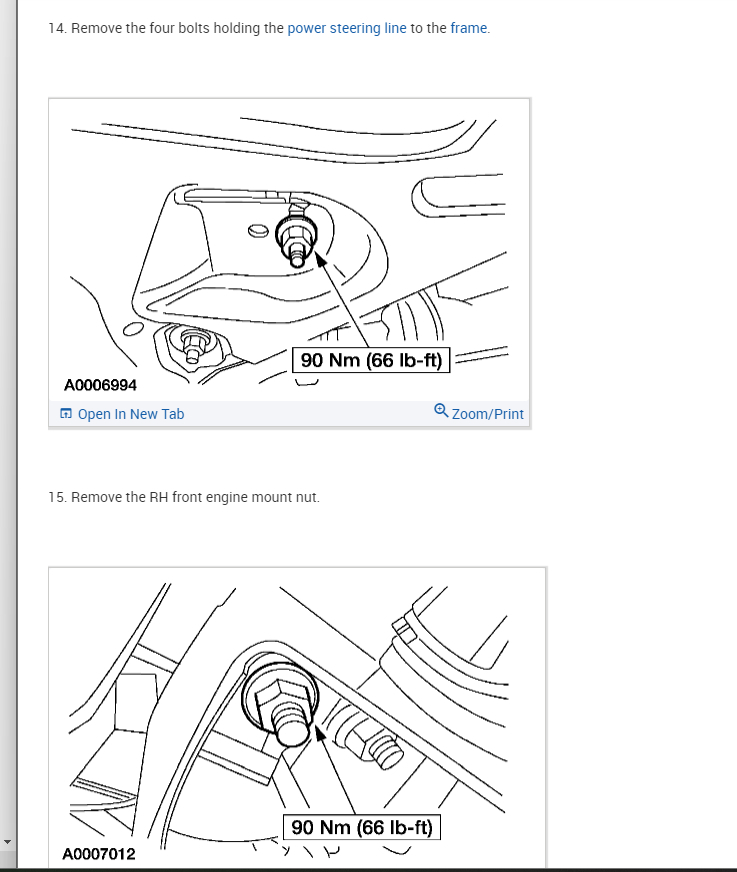 14. Remove the four bolts holding the power steering line to the frame.

90 Nm (66 lb-ft)

A0006994

Open In New Tab

Zoom/Print

15. Remove the RH front engine mount nut.

90 Nm (66 lb-ft)

A0007012