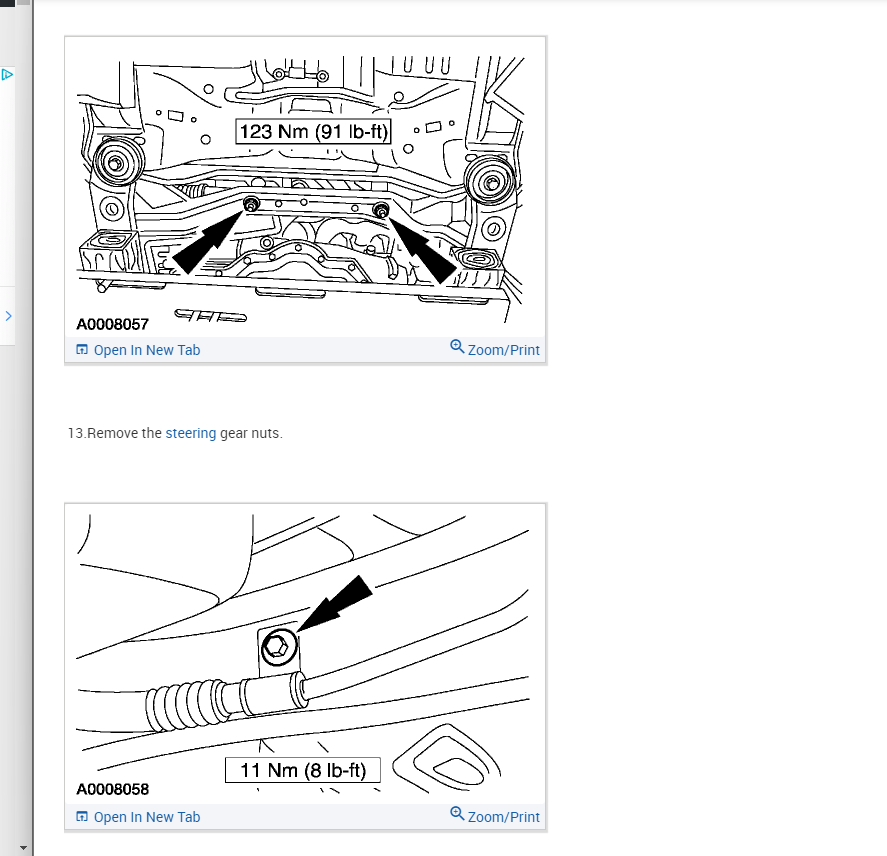 123 Nm (91 lb-ft)

A0008057

Open In New Tab

Zoom/Print

13.Remove the steering gear nuts.

11 Nm (8 lb-ft)

A0008058

Open In New Tab

Zoom/Print