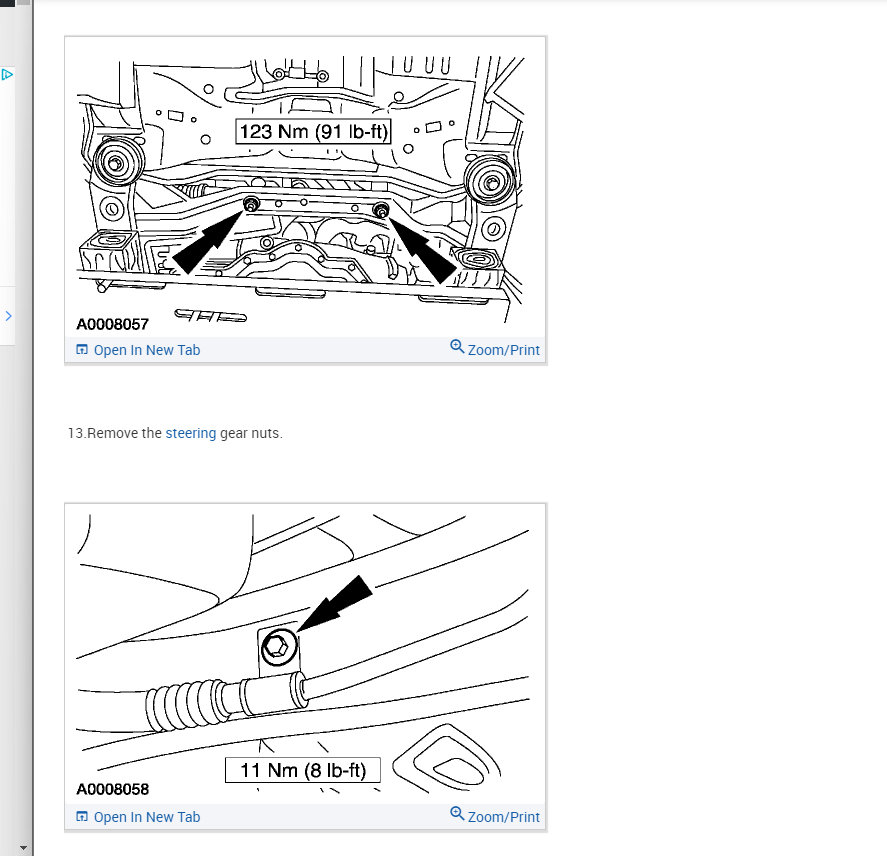 123 Nm (91 lb-ft)

A0008057

Open In New Tab

Zoom/Print

13.Remove the steering gear nuts.

11 Nm (8 lb-ft)

A0008058

Open In New Tab

Zoom/Print