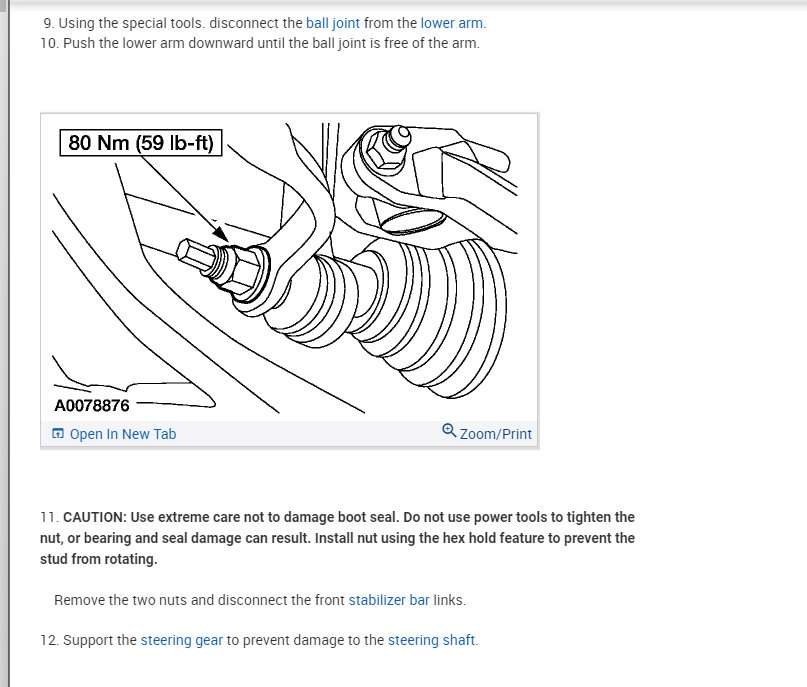 9. Using the special tools. disconnect the ball joint from the lower arm.
10. Push the lower arm downward until the ball joint is free of the arm.

80 Nm (59 lb-ft)

A0078876

Open In New Tab

Zoom/Print

11. CAUTION: Use extreme care not to damage boot seal. Do not use power tools to tighten the nut, or bearing and seal damage can result. Install nut using the hex hold feature to prevent the stud from rotating.

Remove the two nuts and disconnect the front stabilizer bar links.

12. Support the steering gear to prevent damage to the steering shaft.