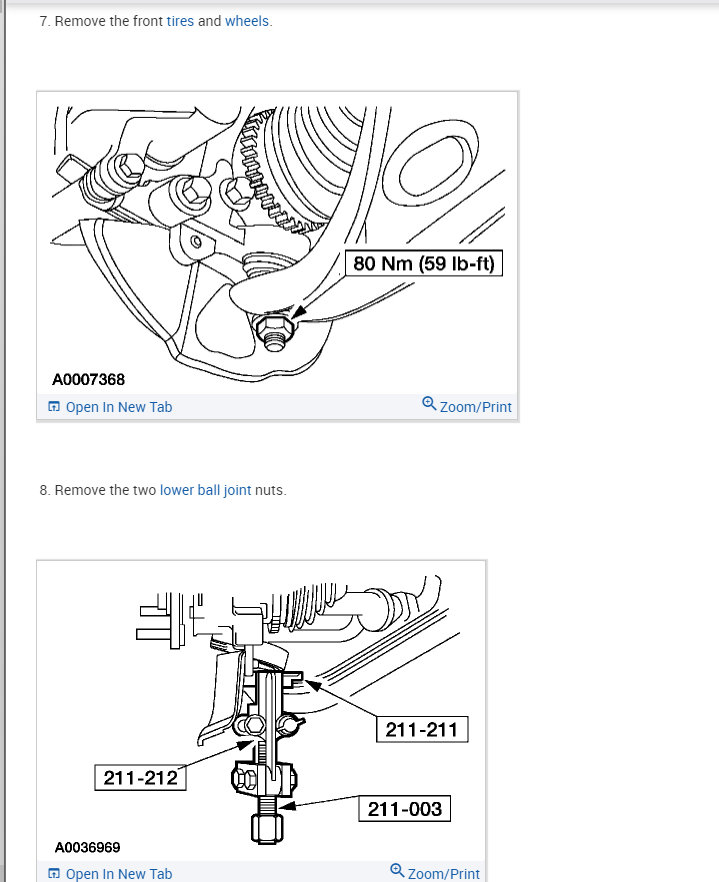 7. Remove the front tires and wheels.

80 Nm (59 lb-ft)

A0007368

Open In New Tab

Zoom/Print

8. Remove the two lower ball joint nuts.

211-211

211-212

211-003

A0036969

Open In New Tab

Zoom/Print