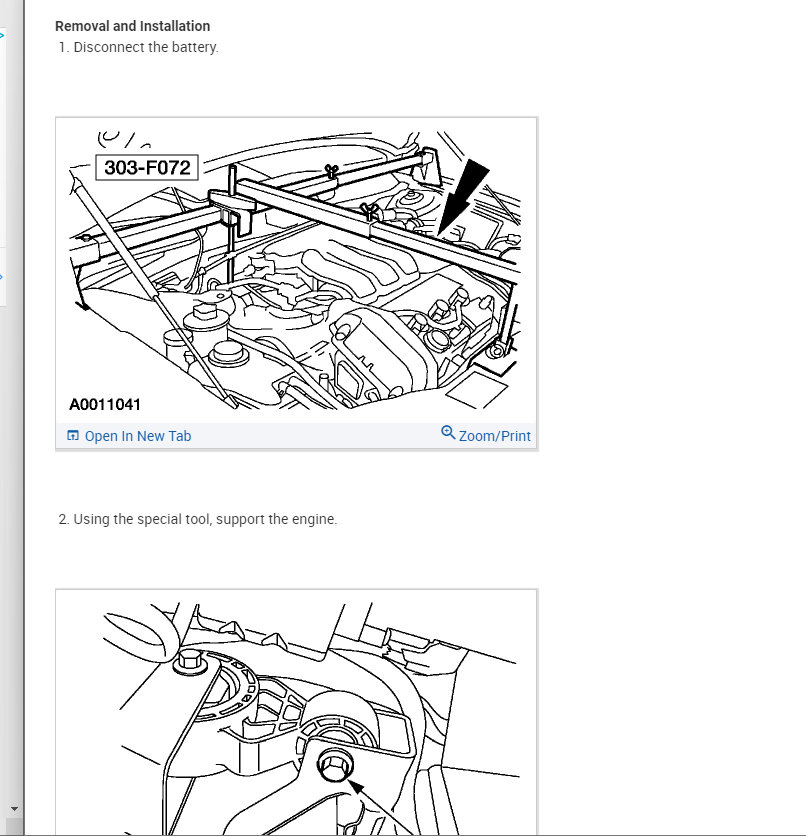 Removal and Installation
1. Disconnect the battery.

303-F072

A0011041

Open In New Tab
Zoom/Print

2. Using the special tool, support the engine.