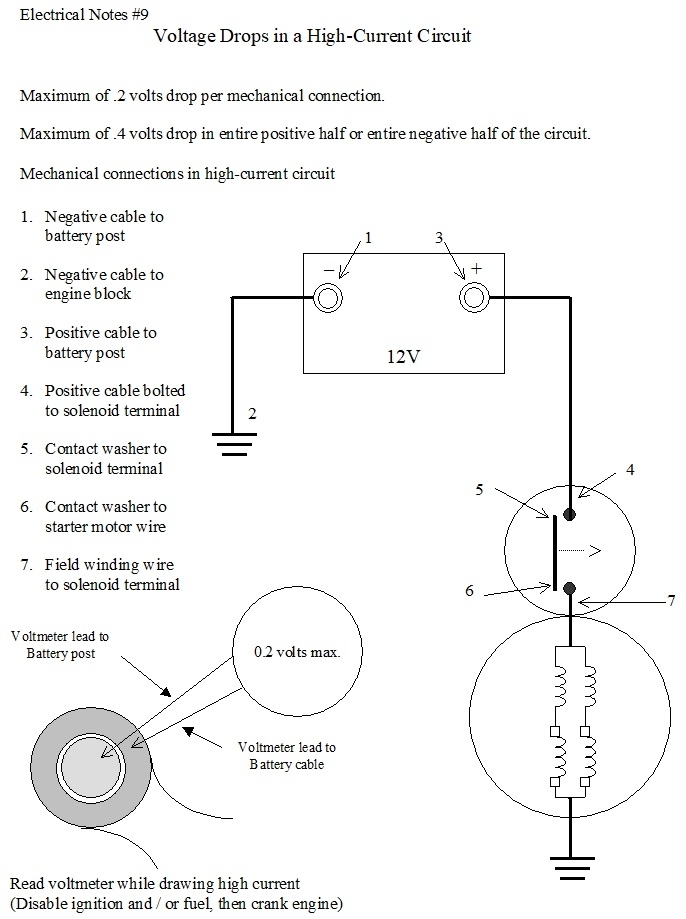 Electrical Notes #9

Voltage Drops in a High-Current Circuit

Maximum of .2 volts drop per mechanical connection.

Maximum of .4 volts drop in entire positive half or entire negative half of the circuit.

Mechanical connections in high-current circuit

1. Negative cable to battery post

2. Negative cable to engine block

3. Positive cable to battery post

4. Positive cable bolted to solenoid terminal

5. Contact washer to solenoid terminal

6. Contact washer to starter motor wire

7. Field winding wire to solenoid terminal

1

3

−

+

12V

2

4

5

6

7

Voltmeter lead to Battery post

0.2 volts max.

Voltmeter lead to Battery cable

Read voltmeter while drawing high current
(Disable ignition and / or fuel, then crank engine)