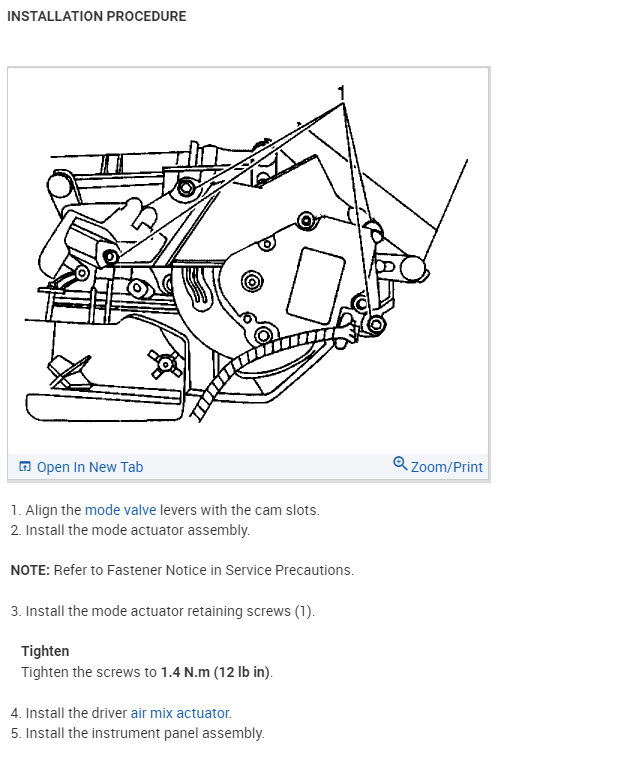 INSTALLATION PROCEDURE

1

Open In New Tab

Zoom/Print

1. Align the mode valve levers with the cam slots.
2. Install the mode actuator assembly.

NOTE: Refer to Fastener Notice in Service Precautions.

3. Install the mode actuator retaining screws (1).

Tighten
Tighten the screws to 1.4 N.m (12 lb in).

4. Install the driver air mix actuator.
5. Install the instrument panel assembly.