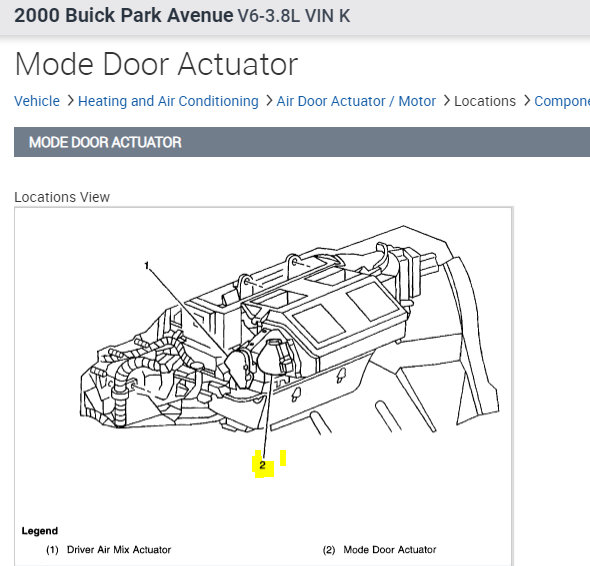 2000 Buick Park Avenue V6-3.8L VIN K

Mode Door Actuator

Vehicle > Heating and Air Conditioning > Air Door Actuator / Motor > Locations > Compone

MODE DOOR ACTUATOR

Locations View

1

2

Legend

(1) Driver Air Mix Actuator

(2) Mode Door Actuator