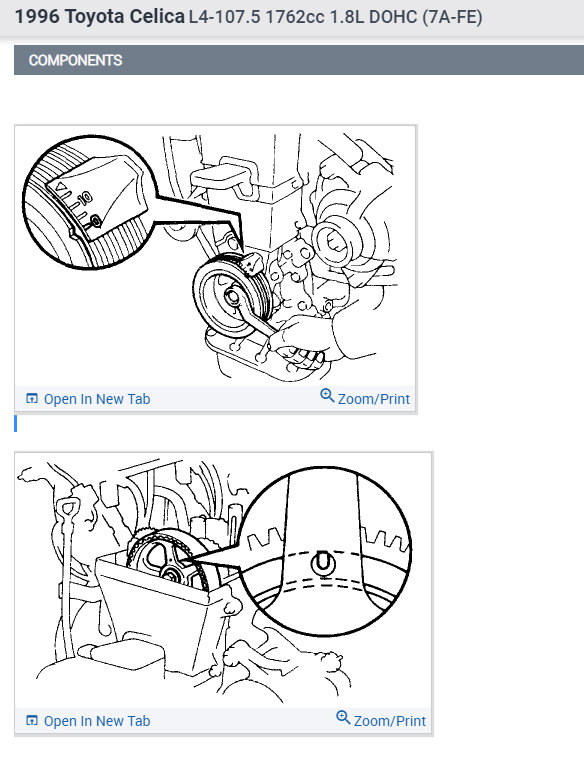 1996 Toyota Celica L4-107.5 1762cc 1.8L DOHC (7A-FE)

COMPONENTS

10
0

Open In New Tab
Zoom/Print

Open In New Tab
Zoom/Print