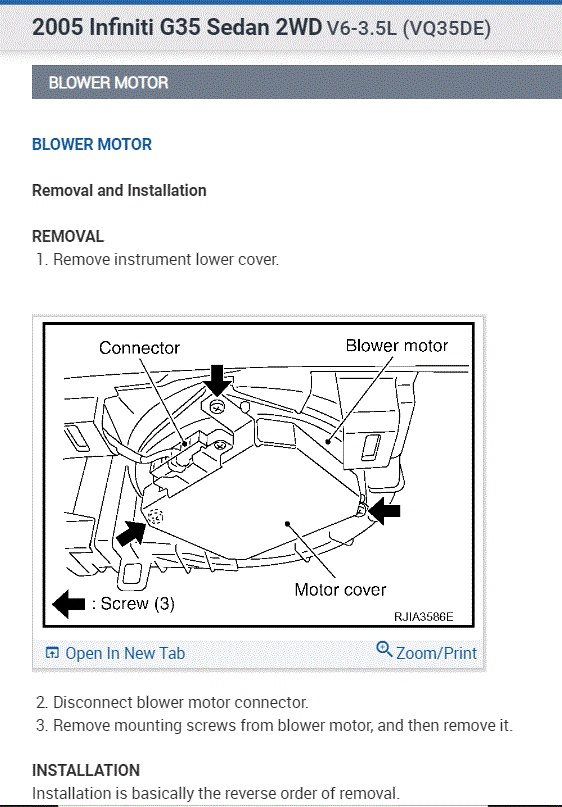 2005 Infiniti G35 Sedan 2WD V6-3.5L (VQ35DE)

BLOWER MOTOR

BLOWER MOTOR

Removal and Installation

REMOVAL
1. Remove instrument lower cover.

Connector
Blower motor
Motor cover
: Screw (3)
RJIA3586E

Open In New Tab
Zoom/Print

2. Disconnect blower motor connector.
3. Remove mounting screws from blower motor, and then remove it.

INSTALLATION
Installation is basically the reverse order of removal.