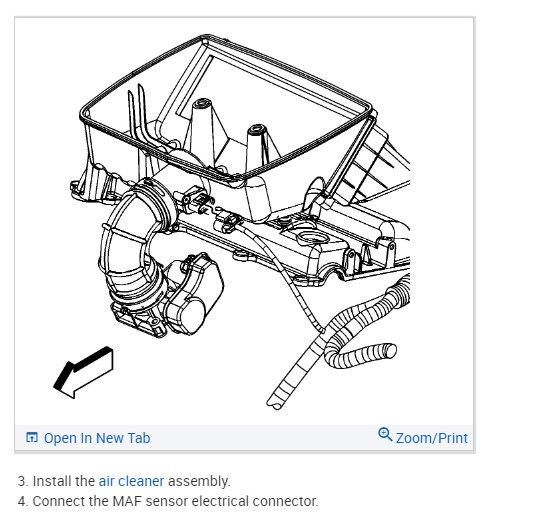 Open In New Tab

Zoom/Print

3. Install the air cleaner assembly.
4. Connect the MAF sensor electrical connector.