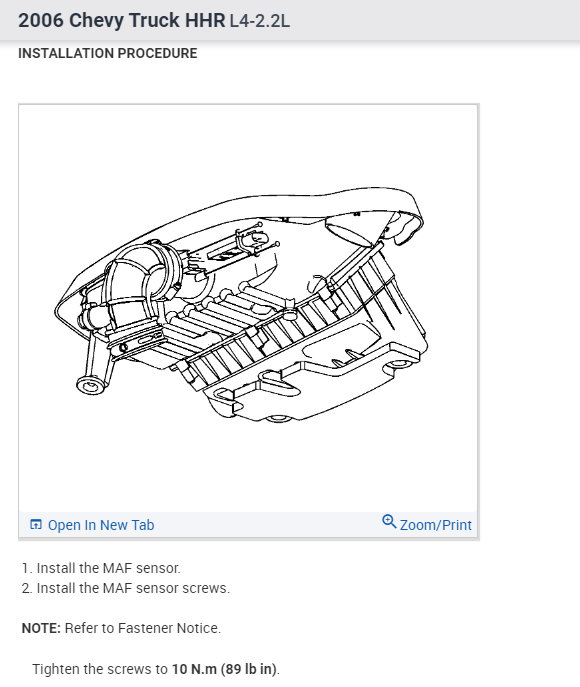 2006 Chevy Truck HHR L4-2.2L

INSTALLATION PROCEDURE

Open In New Tab

Zoom/Print

1. Install the MAF sensor.
2. Install the MAF sensor screws.

NOTE: Refer to Fastener Notice.

Tighten the screws to 10 N.m (89 lb in).