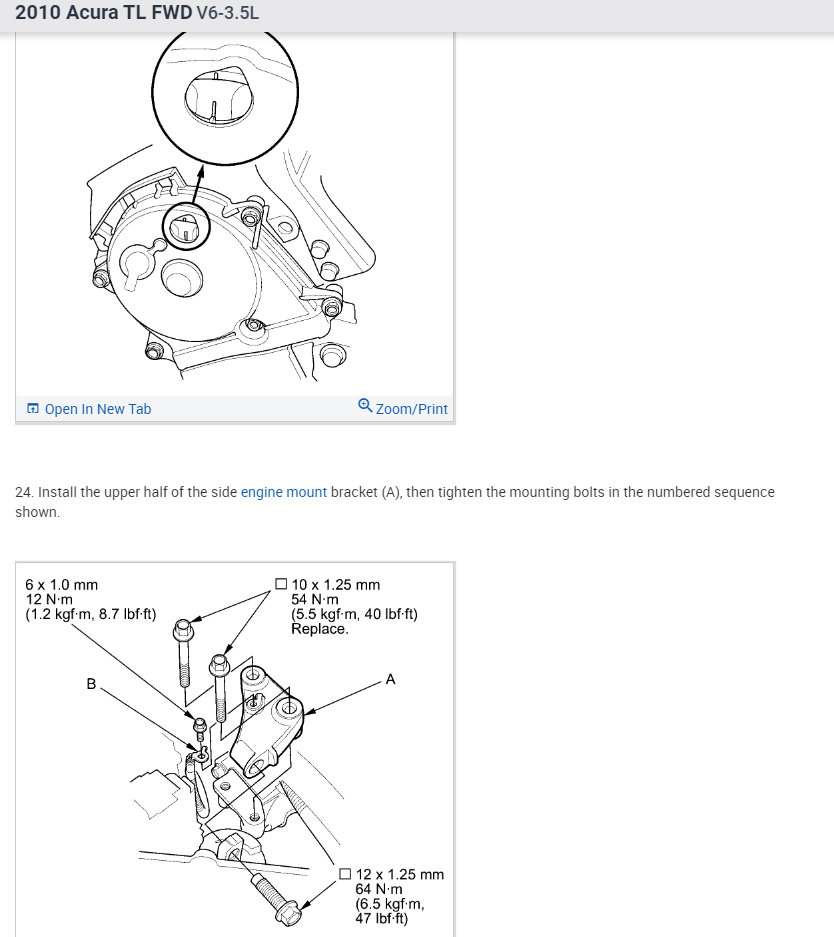 2010 Acura TL FWD V6-3.5L

Open In New Tab

Zoom/Print

24. Install the upper half of the side engine mount bracket (A), then tighten the mounting bolts in the numbered sequence shown.

6 x 1.0 mm
12 N·m
(1.2 kgf·m, 8.7 lbf·ft)

☐ 10 x 1.25 mm
54 N·m
(5.5 kgf·m, 40 lbf·ft)
Replace.

B

A

☐ 12 x 1.25 mm
64 N·m
(6.5 kgf·m,
47 lbf·ft)