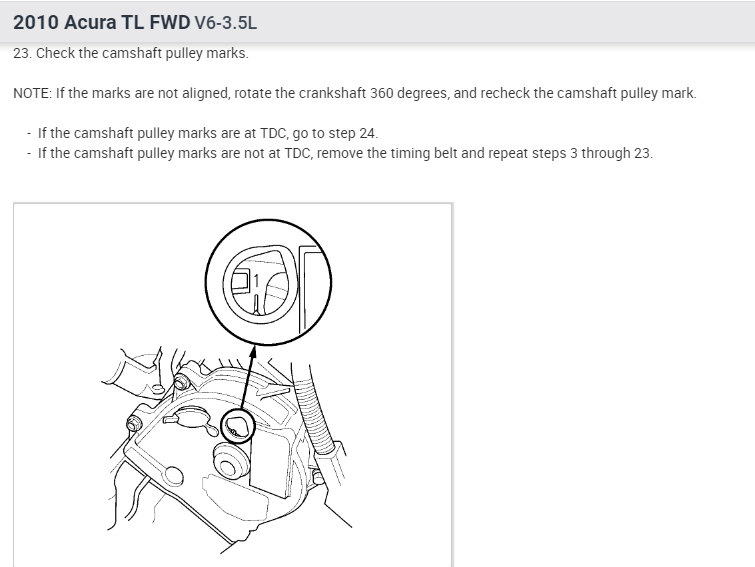 2010 Acura TL FWD V6-3.5L

23. Check the camshaft pulley marks.

NOTE: If the marks are not aligned, rotate the crankshaft 360 degrees, and recheck the camshaft pulley mark.

- If the camshaft pulley marks are at TDC, go to step 24.
- If the camshaft pulley marks are not at TDC, remove the timing belt and repeat steps 3 through 23.

1