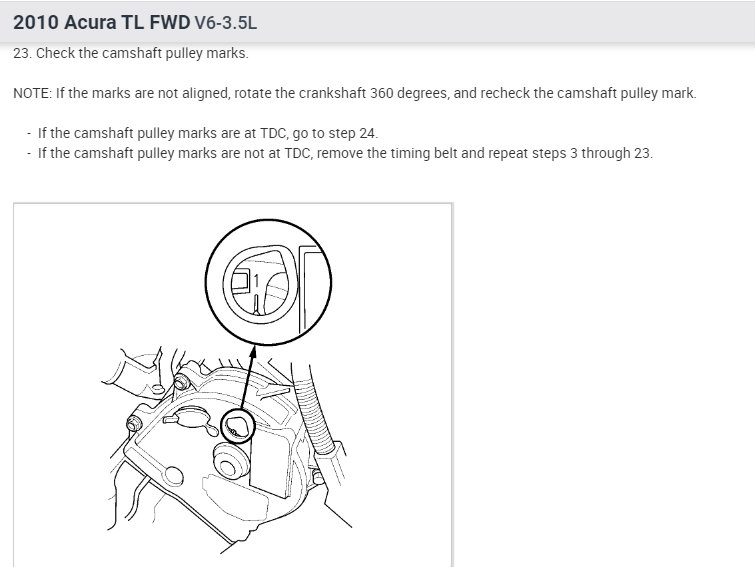 2010 Acura TL FWD V6-3.5L

23. Check the camshaft pulley marks.

NOTE: If the marks are not aligned, rotate the crankshaft 360 degrees, and recheck the camshaft pulley mark.

- If the camshaft pulley marks are at TDC, go to step 24.
- If the camshaft pulley marks are not at TDC, remove the timing belt and repeat steps 3 through 23.

1