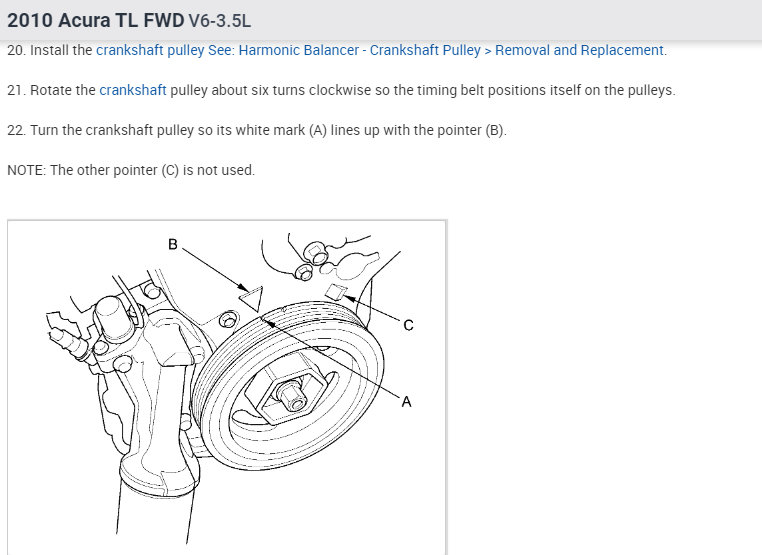 2010 Acura TL FWD V6-3.5L

20. Install the crankshaft pulley See: Harmonic Balancer - Crankshaft Pulley > Removal and Replacement.

21. Rotate the crankshaft pulley about six turns clockwise so the timing belt positions itself on the pulleys.

22. Turn the crankshaft pulley so its white mark (A) lines up with the pointer (B).

NOTE: The other pointer (C) is not used.

B
C
A