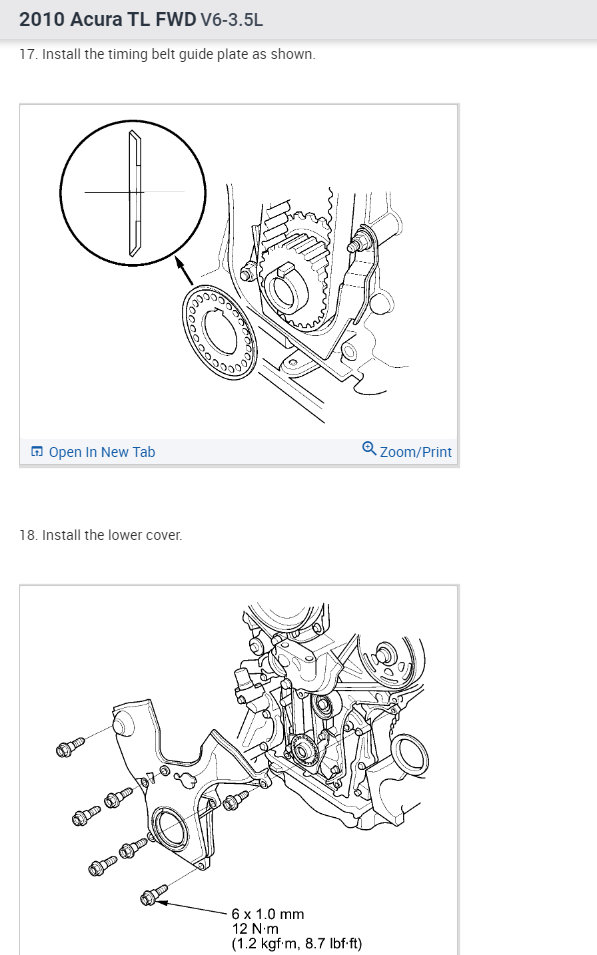 2010 Acura TL FWD V6-3.5L

17. Install the timing belt guide plate as shown.

Open In New Tab

Zoom/Print

18. Install the lower cover.

6 x 1.0 mm
12 N·m
(1.2 kgf·m, 8.7 lbf·ft)