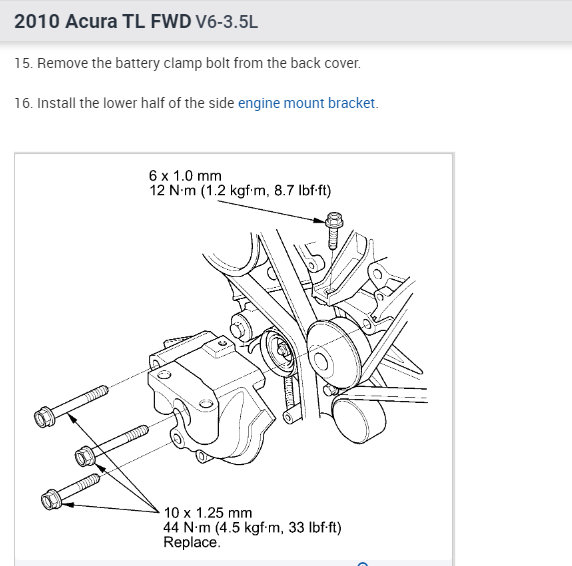 2010 Acura TL FWD V6-3.5L

15. Remove the battery clamp bolt from the back cover.

16. Install the lower half of the side engine mount bracket.

6 x 1.0 mm
12 N·m (1.2 kgf·m, 8.7 lbf·ft)

10 x 1.25 mm
44 N·m (4.5 kgf·m, 33 lbf·ft)
Replace.