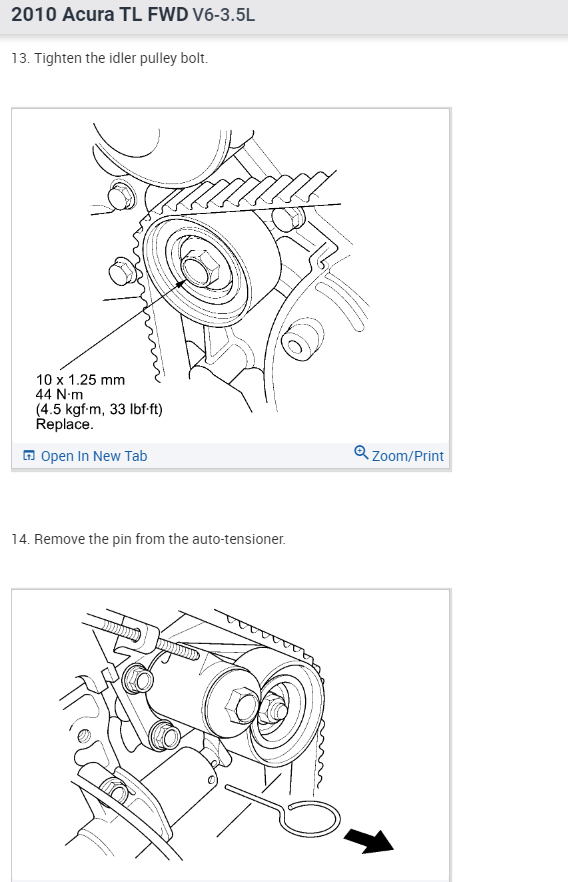 2010 Acura TL FWD V6-3.5L

13. Tighten the idler pulley bolt.

10 x 1.25 mm
44 N·m
(4.5 kgf·m, 33 lbf·ft)
Replace.

Open In New Tab

Zoom/Print

14. Remove the pin from the auto-tensioner.