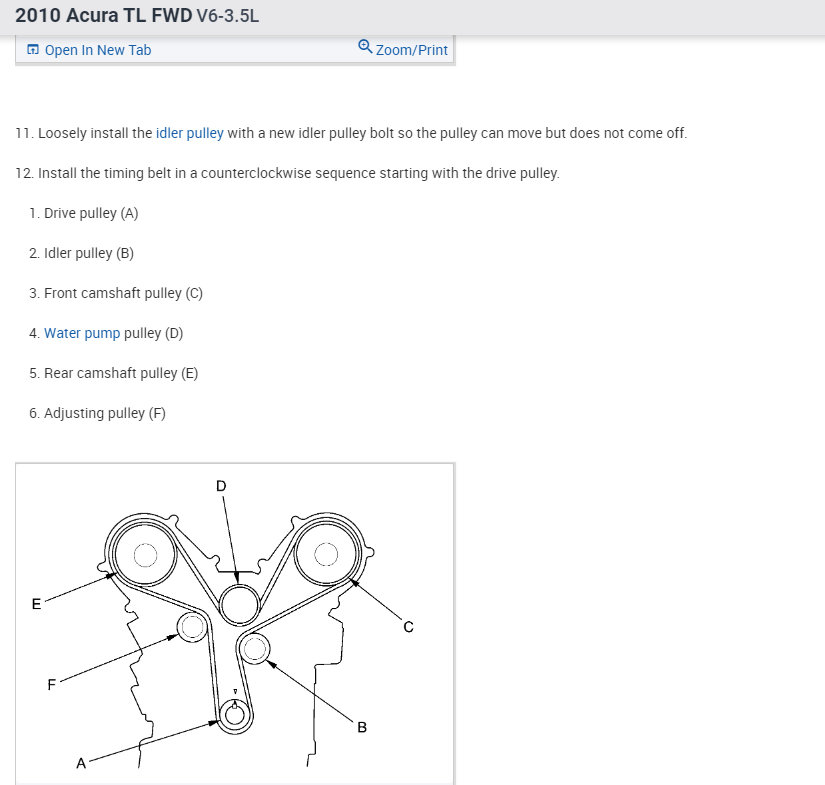 2010 Acura TL FWD V6-3.5L

Open In New Tab

Zoom/Print

11. Loosely install the idler pulley with a new idler pulley bolt so the pulley can move but does not come off.

12. Install the timing belt in a counterclockwise sequence starting with the drive pulley.

1. Drive pulley (A)

2. Idler pulley (B)

3. Front camshaft pulley (C)

4. Water pump pulley (D)

5. Rear camshaft pulley (E)

6. Adjusting pulley (F)

D
E
C
F
B
A