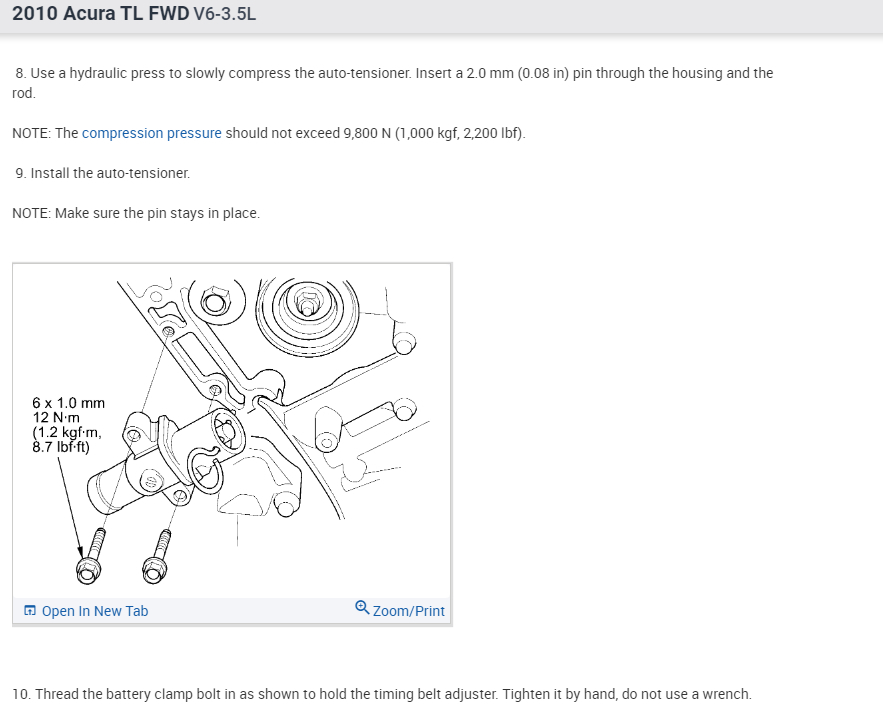 2010 Acura TL FWD V6-3.5L

8. Use a hydraulic press to slowly compress the auto-tensioner. Insert a 2.0 mm (0.08 in) pin through the housing and the rod.

NOTE: The compression pressure should not exceed 9,800 N (1,000 kgf, 2,200 lbf).

9. Install the auto-tensioner.

NOTE: Make sure the pin stays in place.

6 x 1.0 mm
12 N·m
(1.2 kgf·m,
8.7 lbf·ft)

Open In New Tab

Zoom/Print

10. Thread the battery clamp bolt in as shown to hold the timing belt adjuster. Tighten it by hand, do not use a wrench.