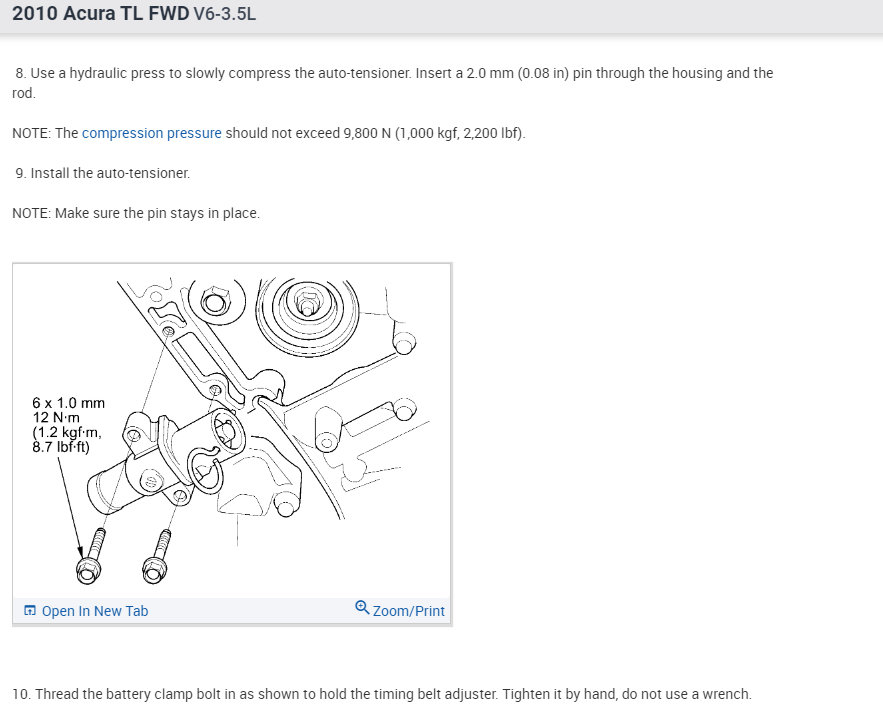 2010 Acura TL FWD V6-3.5L

8. Use a hydraulic press to slowly compress the auto-tensioner. Insert a 2.0 mm (0.08 in) pin through the housing and the rod.

NOTE: The compression pressure should not exceed 9,800 N (1,000 kgf, 2,200 lbf).

9. Install the auto-tensioner.

NOTE: Make sure the pin stays in place.

6 x 1.0 mm
12 N·m
(1.2 kgf·m,
8.7 lbf·ft)

Open In New Tab

Zoom/Print

10. Thread the battery clamp bolt in as shown to hold the timing belt adjuster. Tighten it by hand, do not use a wrench.