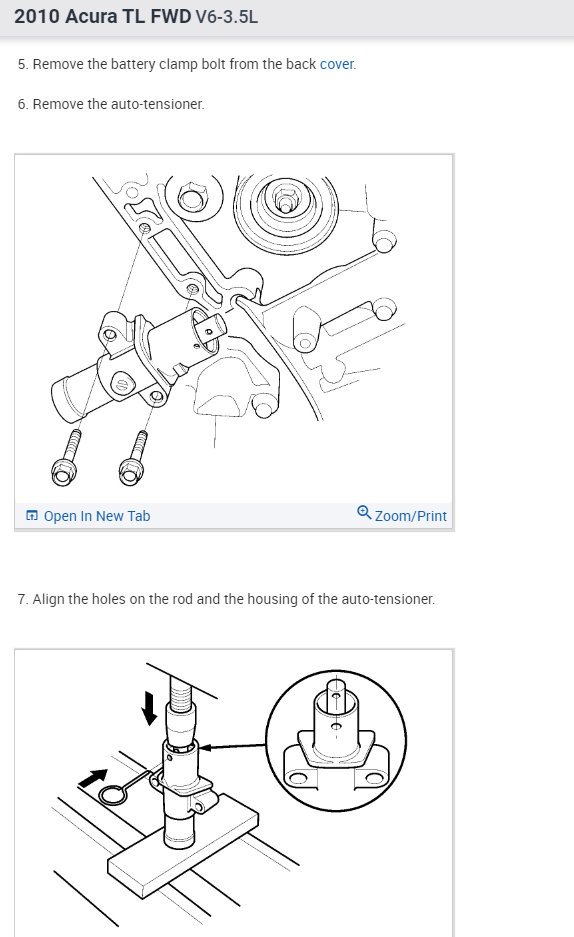 2010 Acura TL FWD V6-3.5L

5. Remove the battery clamp bolt from the back cover.

6. Remove the auto-tensioner.

Open In New Tab

Zoom/Print

7. Align the holes on the rod and the housing of the auto-tensioner.