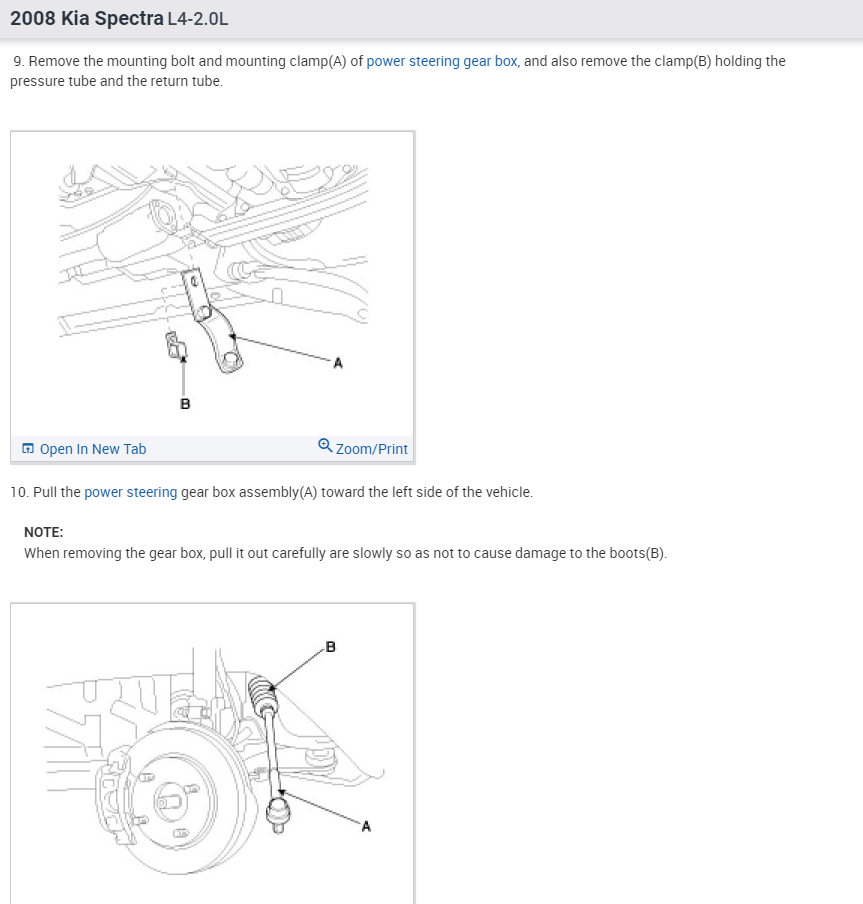 2008 Kia Spectra L4-2.0L

9. Remove the mounting bolt and mounting clamp(A) of power steering gear box, and also remove the clamp(B) holding the pressure tube and the return tube.

A

B

Open In New Tab

Zoom/Print

10. Pull the power steering gear box assembly(A) toward the left side of the vehicle.

NOTE:
When removing the gear box, pull it out carefully are slowly so as not to cause damage to the boots(B).

B

A