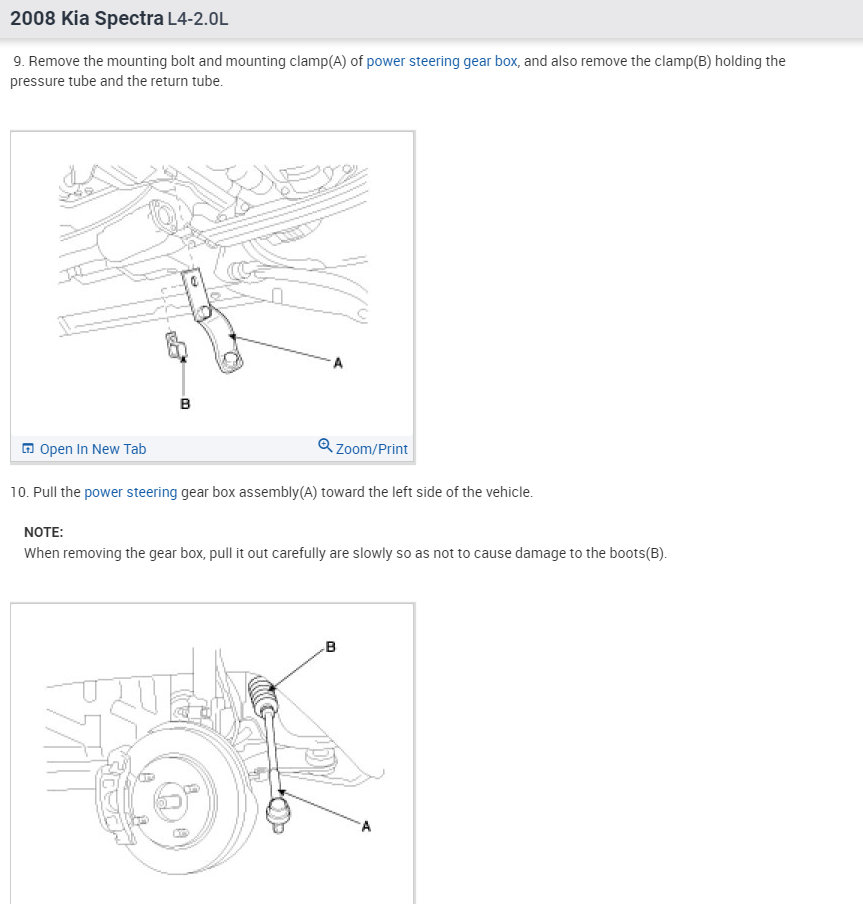 2008 Kia Spectra L4-2.0L

9. Remove the mounting bolt and mounting clamp(A) of power steering gear box, and also remove the clamp(B) holding the pressure tube and the return tube.

A

B

Open In New Tab

Zoom/Print

10. Pull the power steering gear box assembly(A) toward the left side of the vehicle.

NOTE:
When removing the gear box, pull it out carefully are slowly so as not to cause damage to the boots(B).

B

A