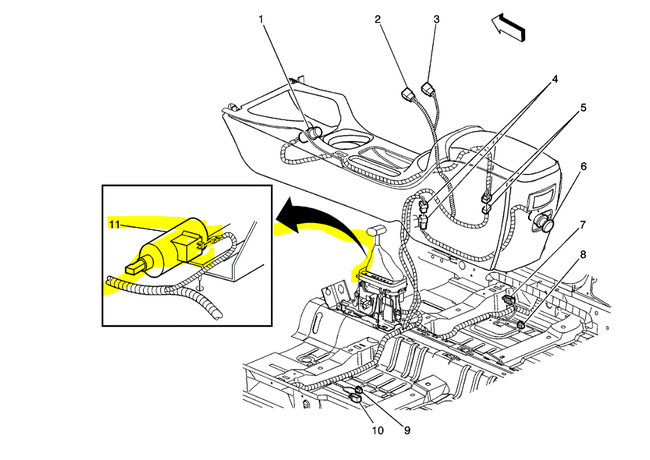 1
2
3
4
5
6
7
8
11
10
9