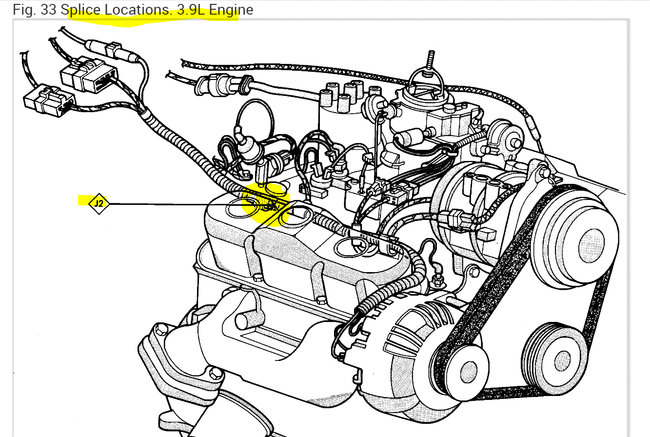 Fig. 33 Splice Locations. 3.9L Engine

J2