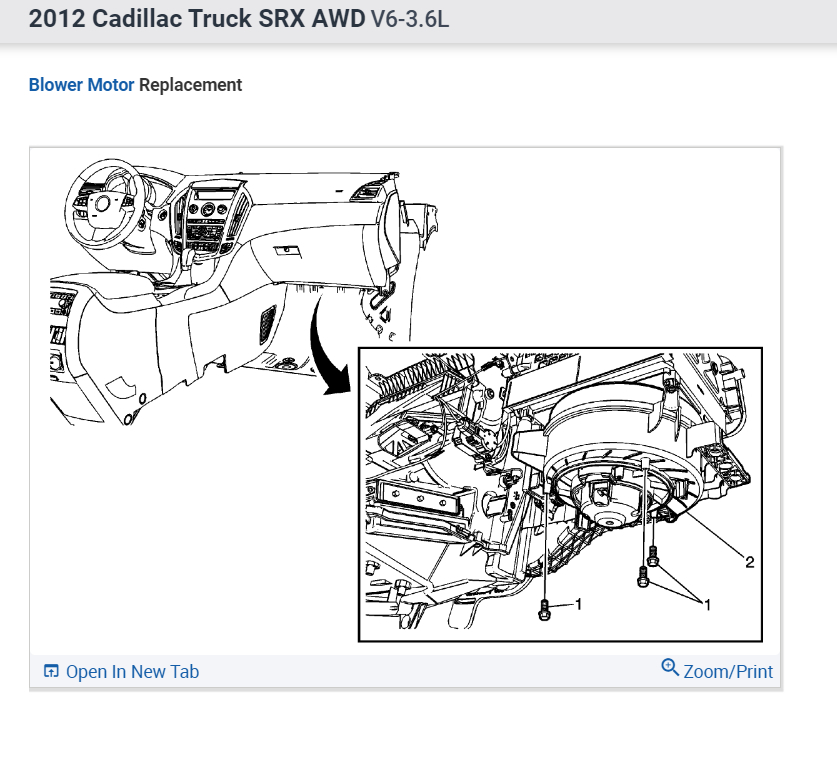 2012 Cadillac Truck SRX AWD V6-3.6L

Blower Motor Replacement

2

1

1

Open In New Tab

Zoom/Print