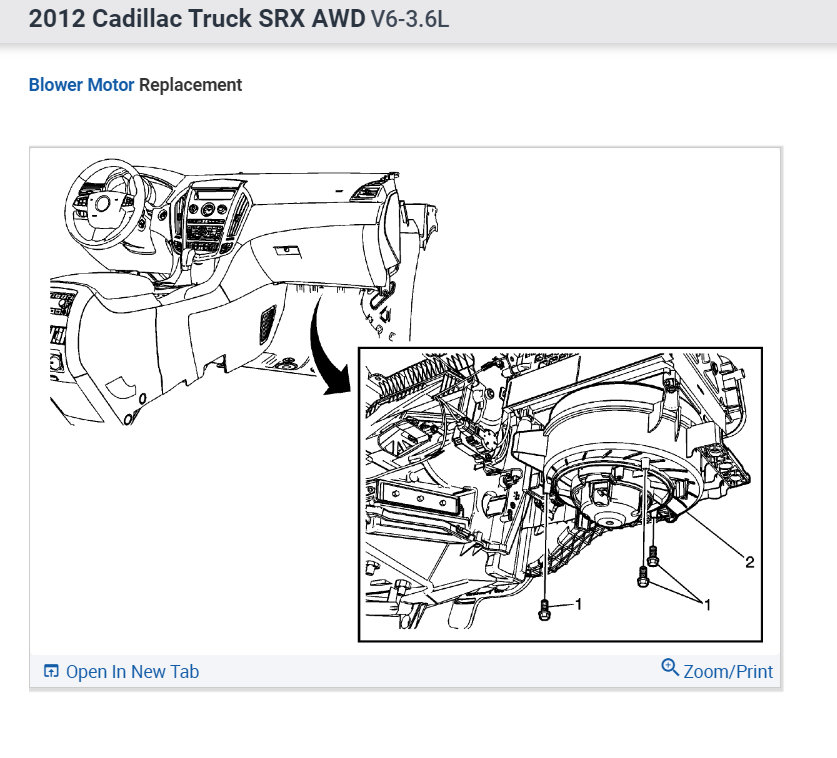 2012 Cadillac Truck SRX AWD V6-3.6L

Blower Motor Replacement

2

1

1

Open In New Tab

Zoom/Print