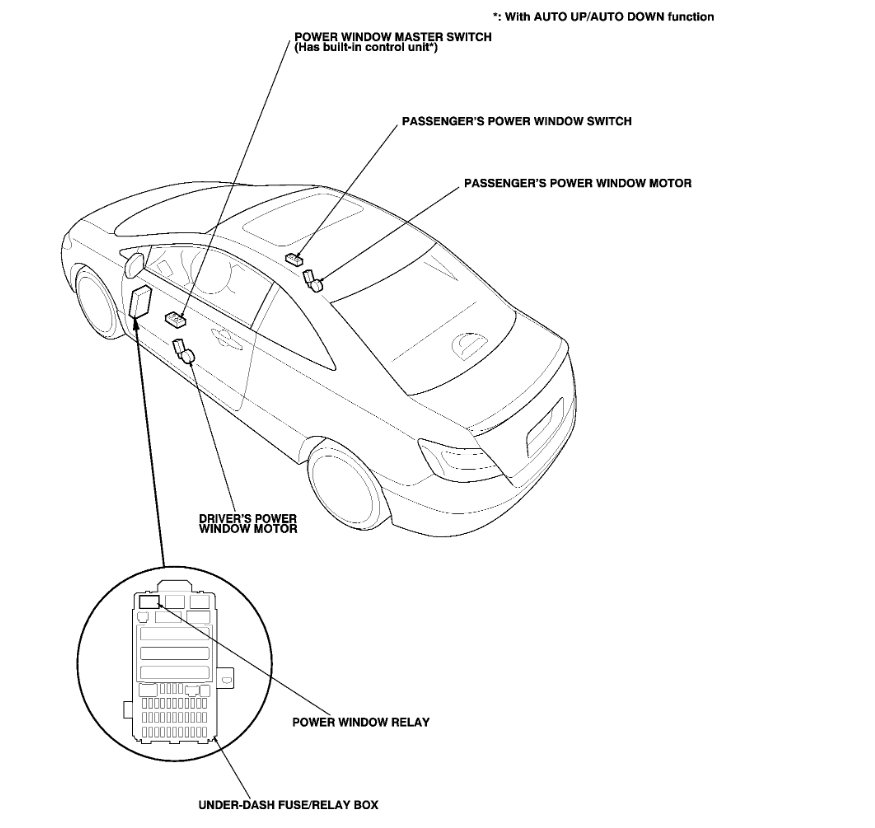 *: With AUTO UP/AUTO DOWN function

POWER WINDOW MASTER SWITCH
(Has built-in control unit*)

PASSENGER'S POWER WINDOW SWITCH

PASSENGER'S POWER WINDOW MOTOR

DRIVER'S POWER WINDOW MOTOR

POWER WINDOW RELAY

UNDER-DASH FUSE/RELAY BOX