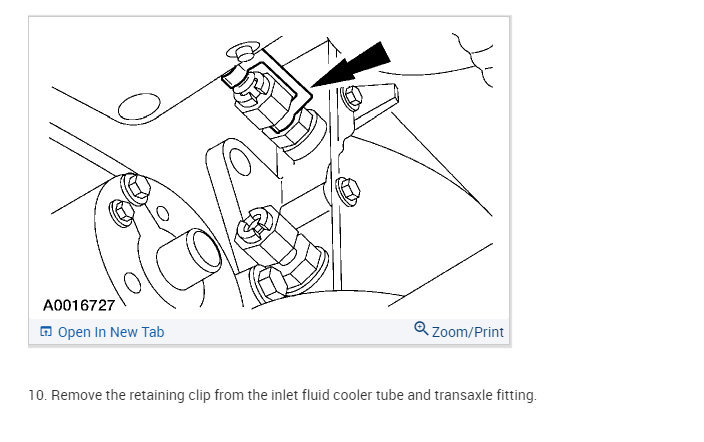 A0016727

Open In New Tab

Zoom/Print

10. Remove the retaining clip from the inlet fluid cooler tube and transaxle fitting.