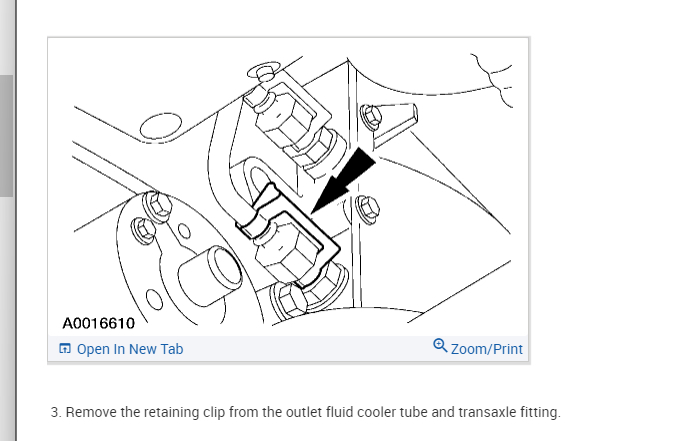 A0016610

Open In New Tab

Zoom/Print

3. Remove the retaining clip from the outlet fluid cooler tube and transaxle fitting.