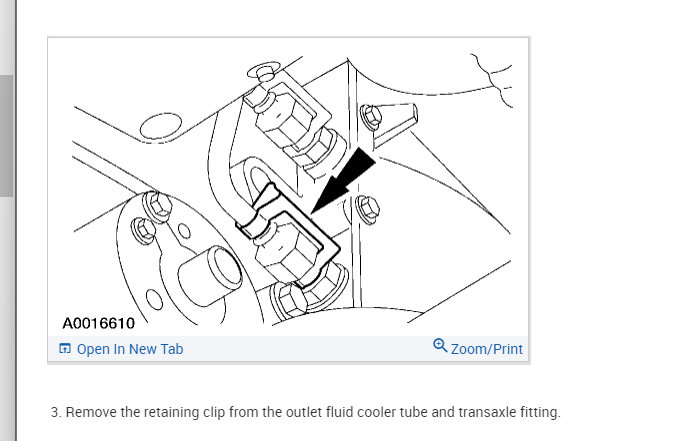 A0016610

Open In New Tab

Zoom/Print

3. Remove the retaining clip from the outlet fluid cooler tube and transaxle fitting.