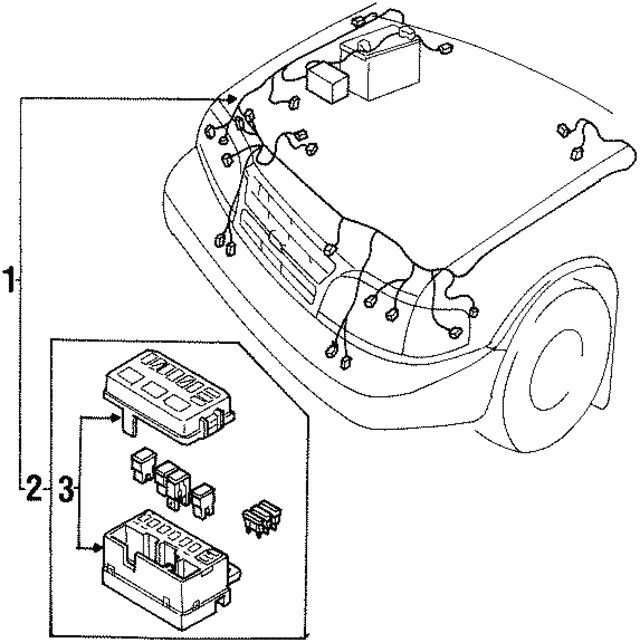 1
2
3