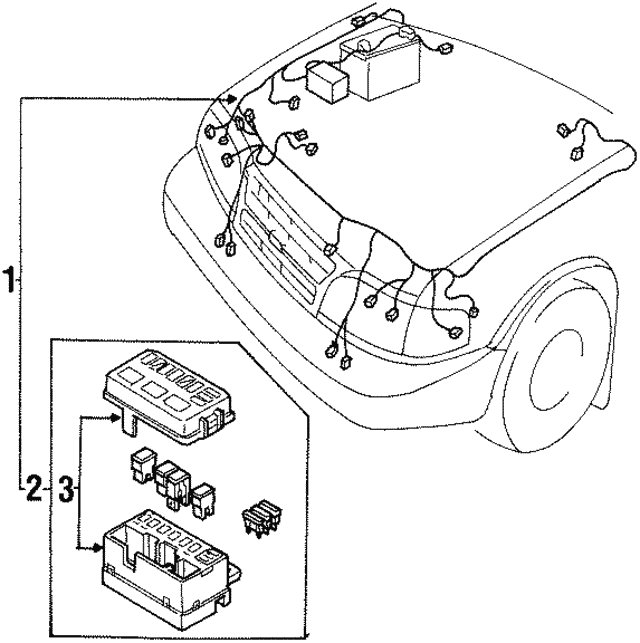 1
2
3