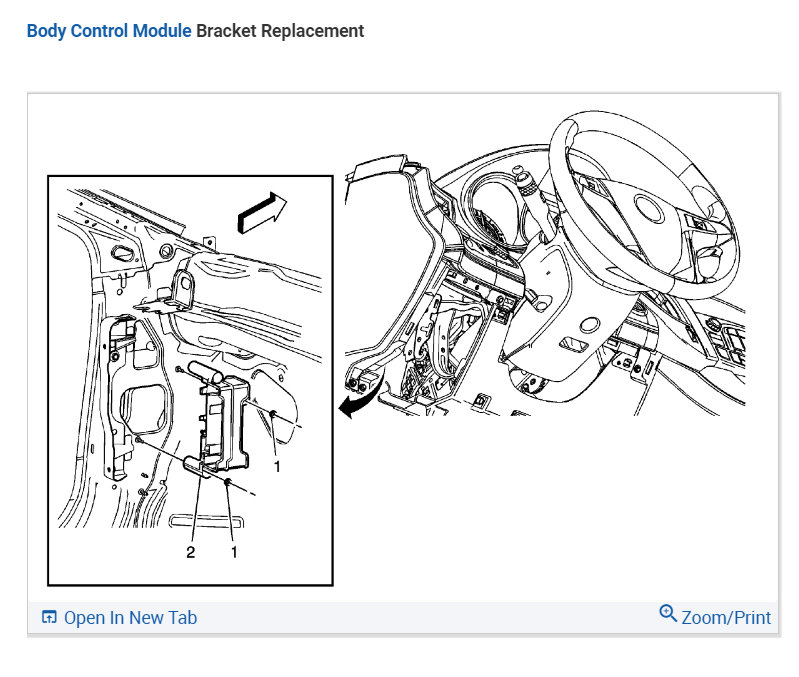 Body Control Module Bracket Replacement

1

2 1

Open In New Tab

Zoom/Print