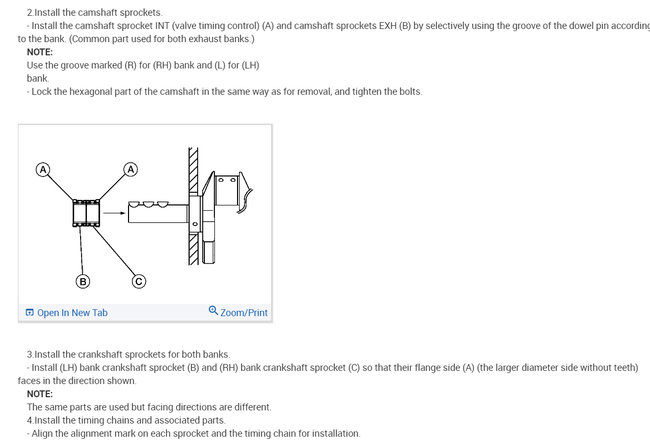 2.Install the camshaft sprockets.
- Install the camshaft sprocket INT (valve timing control) (A) and camshaft sprockets EXH (B) by selectively using the groove of the dowel pin according to the bank. (Common part used for both exhaust banks.)
NOTE:
Use the groove marked (R) for (RH) bank and (L) for (LH) bank.
- Lock the hexagonal part of the camshaft in the same way as for removal, and tighten the bolts.

A
A
B
C

Open In New Tab
Zoom/Print

3.Install the crankshaft sprockets for both banks.
- Install (LH) bank crankshaft sprocket (B) and (RH) bank crankshaft sprocket (C) so that their flange side (A) (the larger diameter side without teeth) faces in the direction shown.
NOTE:
The same parts are used but facing directions are different.
4.Install the timing chains and associated parts.
- Align the alignment mark on each sprocket and the timing chain for installation.