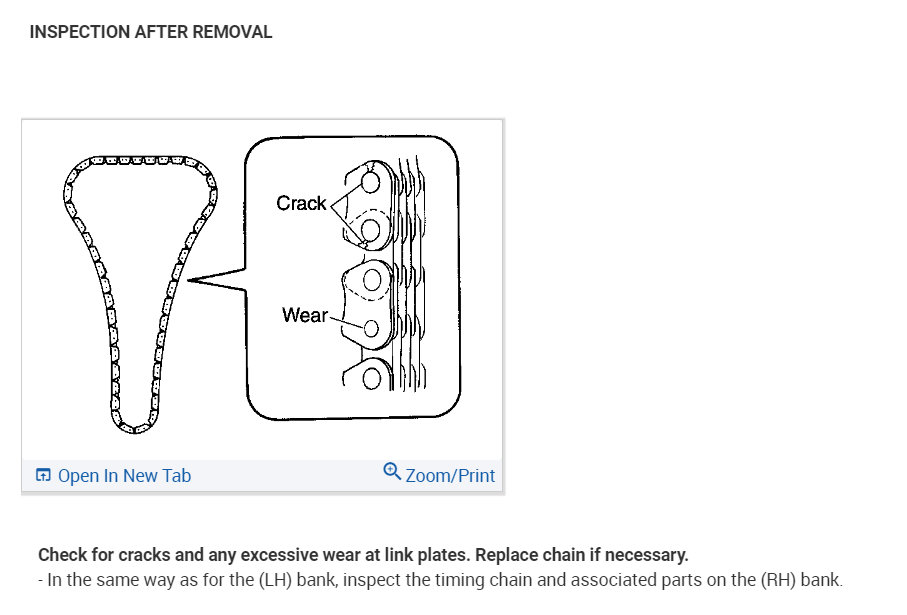 INSPECTION AFTER REMOVAL

Crack

Wear

Open In New Tab

Zoom/Print

Check for cracks and any excessive wear at link plates. Replace chain if necessary.
- In the same way as for the (LH) bank, inspect the timing chain and associated parts on the (RH) bank.