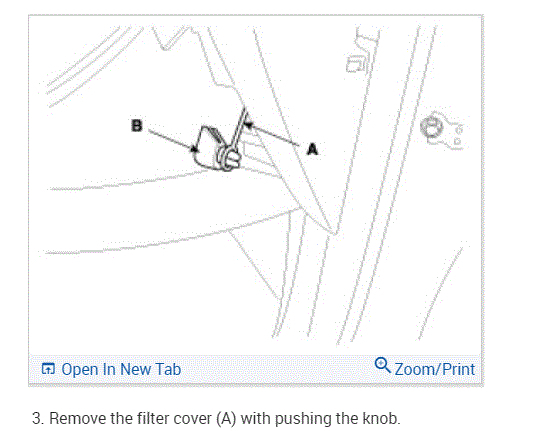 B

A

Open In New Tab

Zoom/Print

3. Remove the filter cover (A) with pushing the knob.