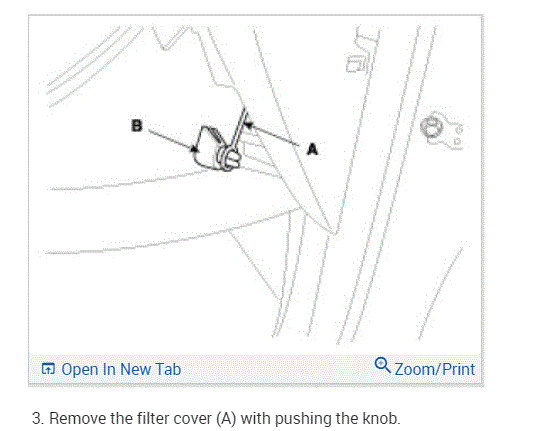 B

A

Open In New Tab

Zoom/Print

3. Remove the filter cover (A) with pushing the knob.